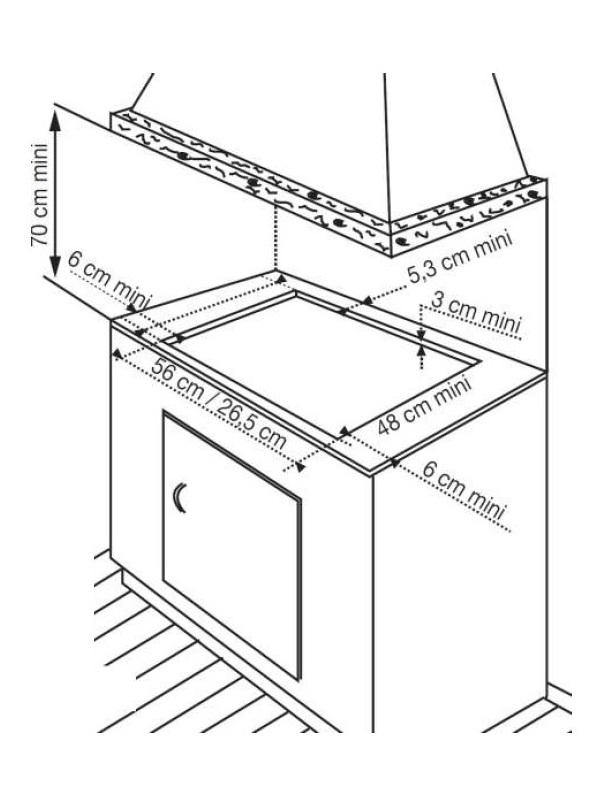 70 cm mini

6 cm mini

5,3 cm mini

3 cm mini

56 cm / 26,5 cm

48 cm mini

6 cm mini